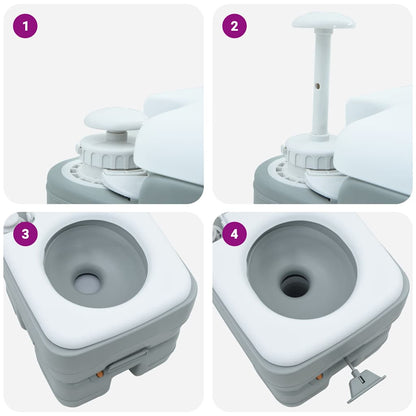 1

2

3

4