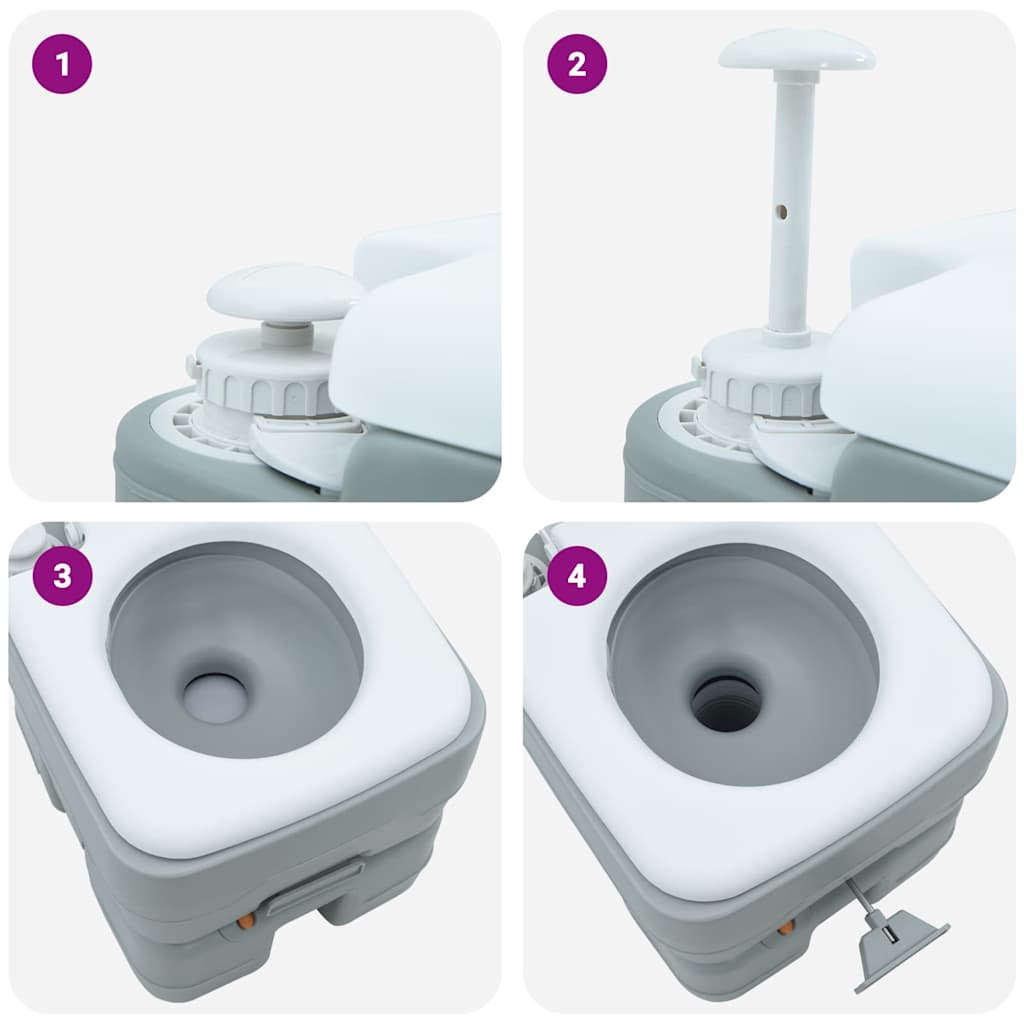 1

2

3

4