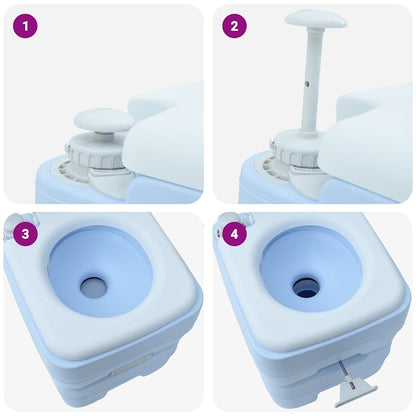 1

2

3

4