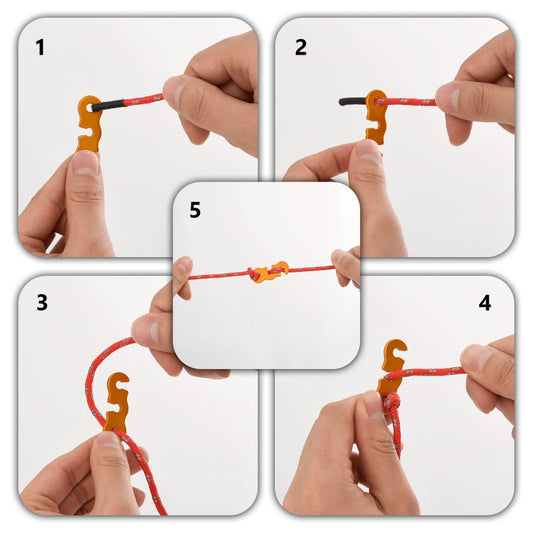 1

2

5

3

4